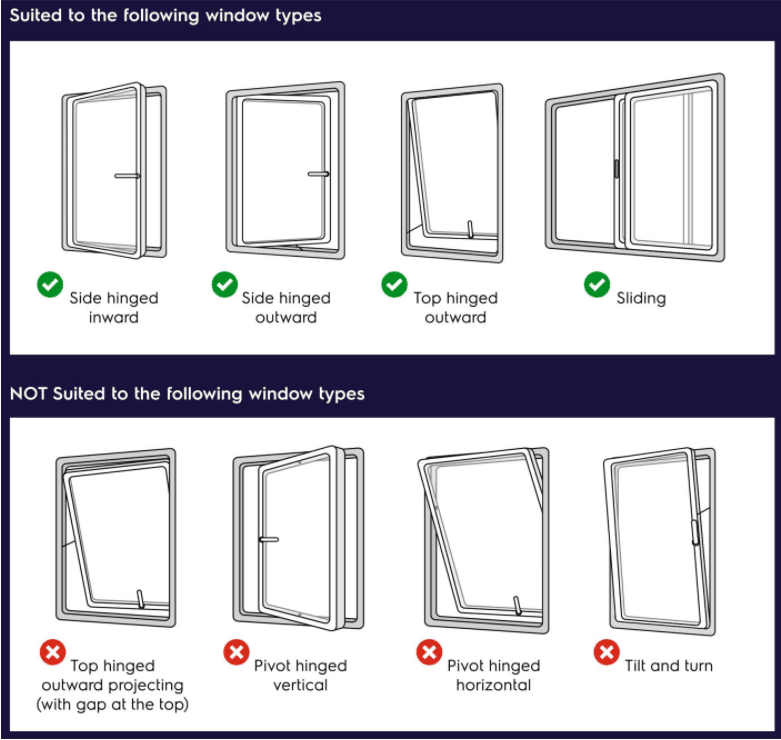 Suited to the following window types

Side hinged inward

Side hinged outward

Top hinged outward

Sliding

NOT Suited to the following window types

Top hinged outward projecting (with gap at the top)

Pivot hinged vertical

Pivot hinged horizontal

Tilt and turn